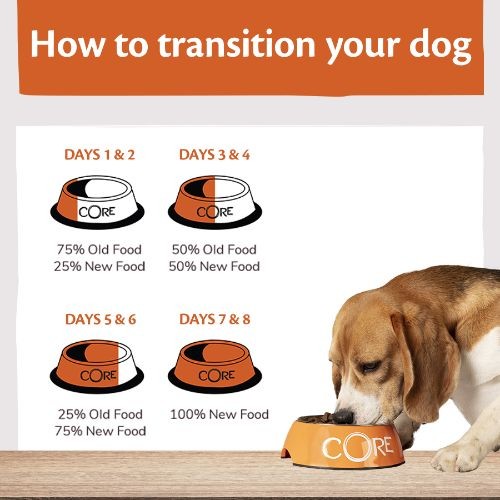 How to transition your dog

DAYS 1 & 2

CORE

75% Old Food
25% New Food

DAYS 3 & 4

CORE

50% Old Food
50% New Food

DAYS 5 & 6

CORE

25% Old Food
75% New Food

DAYS 7 & 8

CORE

100% New Food

CORE