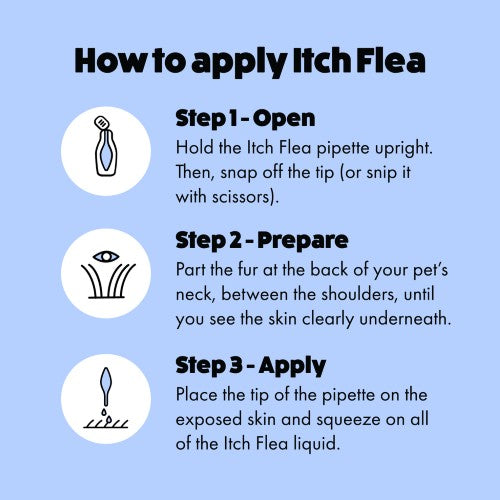 How to apply Itch Flea

Step 1 - Open
Hold the Itch Flea pipette upright. Then, snap off the tip (or snip it with scissors).

Step 2 - Prepare
Part the fur at the back of your pet's neck, between the shoulders, until you see the skin clearly underneath.

Step 3 - Apply
Place the tip of the pipette on the exposed skin and squeeze on all of the Itch Flea liquid.