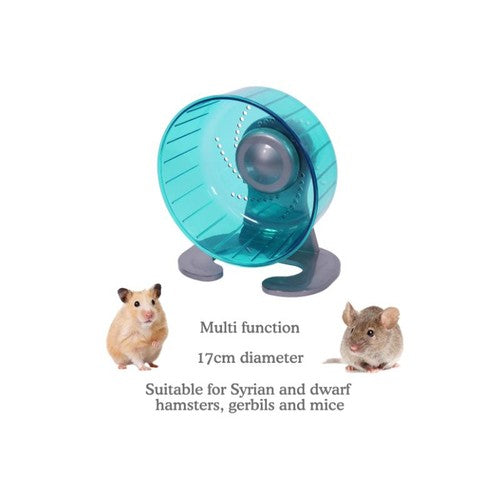 Multi function

17cm diameter

Suitable for Syrian and dwarf hamsters, gerbils and mice