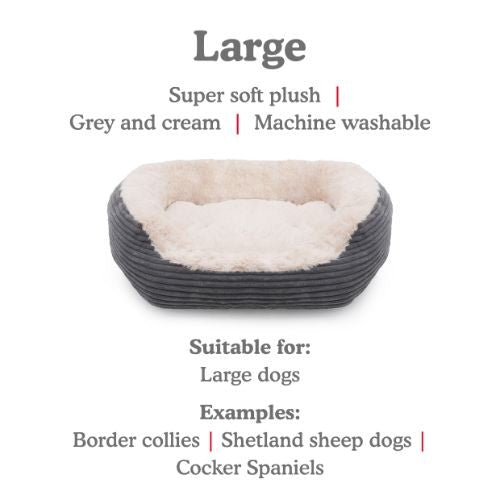 Large

Super soft plush |
Grey and cream | Machine washable

Suitable for:
Large dogs

Examples:
Border collies | Shetland sheep dogs |
Cocker Spaniels