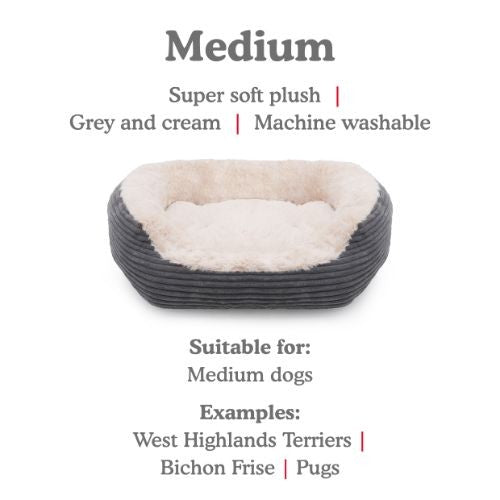 Medium

Super soft plush |
Grey and cream | Machine washable

Suitable for:
Medium dogs

Examples:
West Highlands Terriers |
Bichon Frise | Pugs