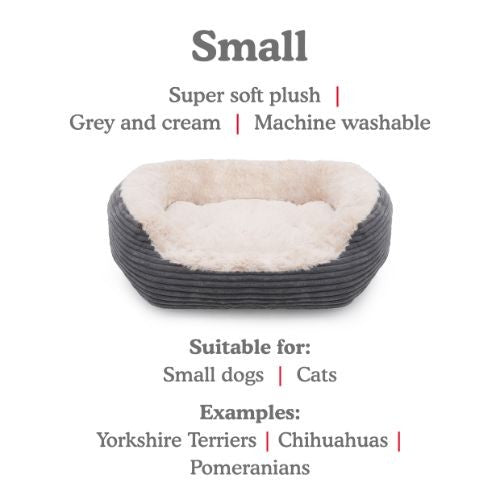 Small

Super soft plush |
Grey and cream | Machine washable

Suitable for:
Small dogs | Cats

Examples:
Yorkshire Terriers | Chihuahuas |
Pomeranians